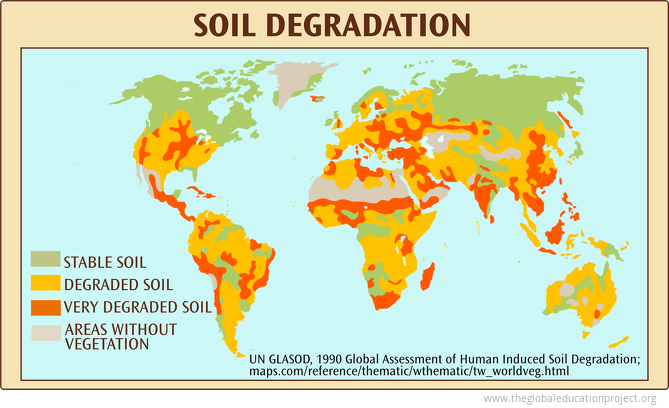 SOIL DEGRADATION

STABLE SOIL
DEGRADED SOIL
VERY DEGRADED SOIL
AREAS WITHOUT VEGETATION

UN GLASOD, 1990 Global Assessment of Human Induced Soil Degradation; maps.com/reference/thematic/wthematic/tw_worldveg.html

www.theglobaleducationproject.org