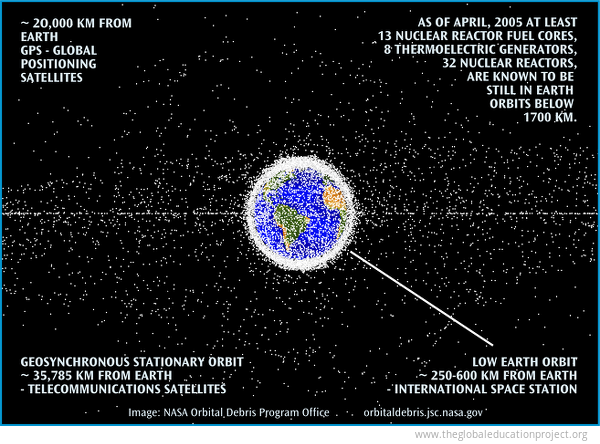 ~ 20,000 KM FROM EARTH
GPS - GLOBAL POSITIONING SATELLITES

AS OF APRIL, 2005 AT LEAST 13 NUCLEAR REACTOR FUEL CORES, 8 THERMOELECTRIC GENERATORS, 32 NUCLEAR REACTORS, ARE KNOWN TO BE STILL IN EARTH ORBITS BELOW 1700 KM.

GEOSYNCHRONOUS STATIONARY ORBIT
~ 35,785 KM FROM EARTH
- TELECOMMUNICATIONS SATELLITES

LOW EARTH ORBIT
~ 250-600 KM FROM EARTH
- INTERNATIONAL SPACE STATION

Image: NASA Orbital Debris Program Office orbitaldebris.jsc.nasa.gov

www.theglobaleducationproject.org