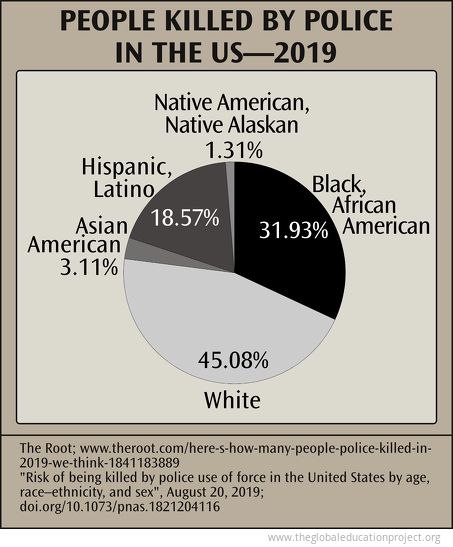 PEOPLE KILLED BY POLICE IN THE US—2019

Native American, Native Alaskan 1.31%

Hispanic, Latino

18.57%

Black, African American

31.93%

Asian American 3.11%

45.08%

White

The Root; www.theroot.com/here-s-how-many-people-police-killed-in-2019-we-think-1841183889
"Risk of being killed by police use of force in the United States by age, race–ethnicity, and sex", August 20, 2019; doi.org/10.1073/pnas.1821204116

www.theglobaleducationproject.org