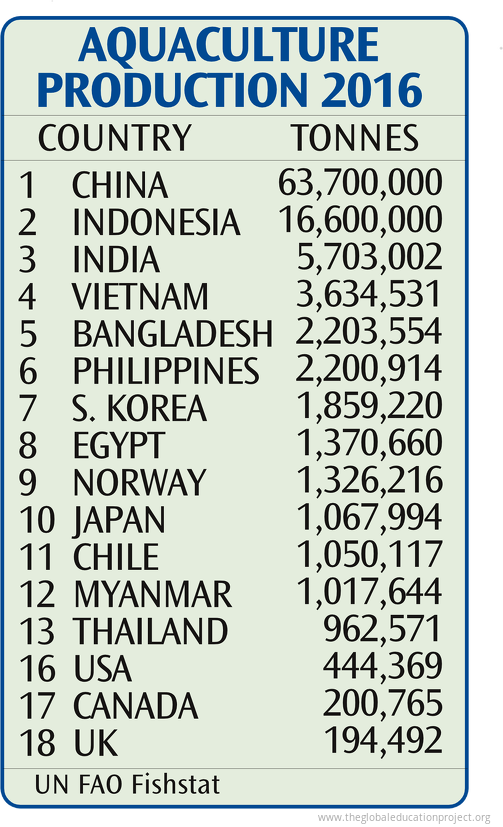 AQUACULTURE PRODUCTION 2016

| | COUNTRY | TONNES |
|---|---|---|
| 1 | CHINA | 63,700,000 |
| 2 | INDONESIA | 16,600,000 |
| 3 | INDIA | 5,703,002 |
| 4 | VIETNAM | 3,634,531 |
| 5 | BANGLADESH | 2,203,554 |
| 6 | PHILIPPINES | 2,200,914 |
| 7 | S. KOREA | 1,859,220 |
| 8 | EGYPT | 1,370,660 |
| 9 | NORWAY | 1,326,216 |
| 10 | JAPAN | 1,067,994 |
| 11 | CHILE | 1,050,117 |
| 12 | MYANMAR | 1,017,644 |
| 13 | THAILAND | 962,571 |
| 16 | USA | 444,369 |
| 17 | CANADA | 200,765 |
| 18 | UK | 194,492 |

UN FAO Fishstat

www.theglobaleducationproject.org