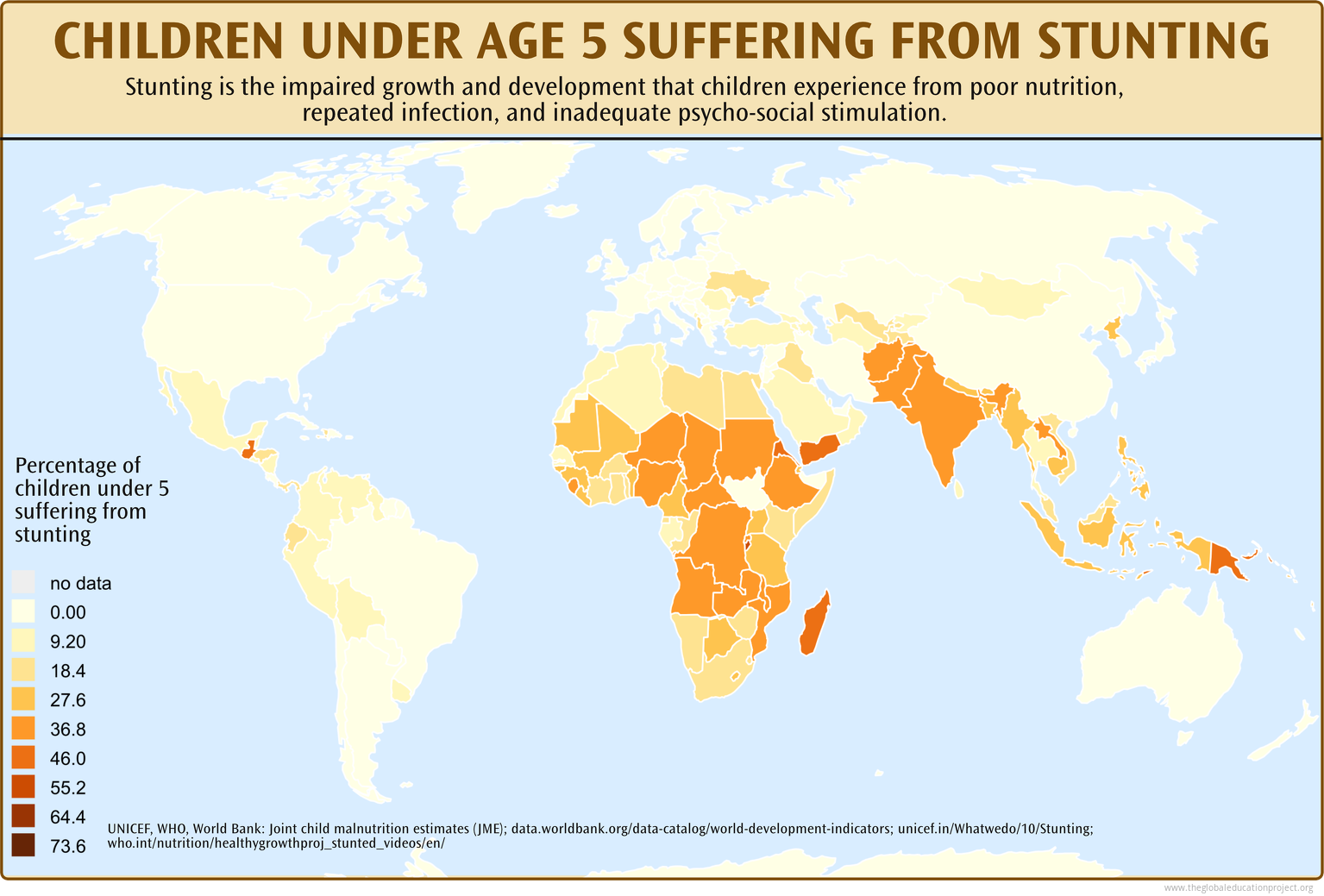 CHILDREN UNDER AGE 5 SUFFERING FROM STUNTING

Stunting is the impaired growth and development that children experience from poor nutrition, repeated infection, and inadequate psycho-social stimulation.

Percentage of children under 5 suffering from stunting

no data
0.00
9.20
18.4
27.6
36.8
46.0
55.2
64.4
73.6

UNICEF, WHO, World Bank: Joint child malnutrition estimates (JME); data.worldbank.org/data-catalog/world-development-indicators; unicef.in/Whatwedo/10/Stunting; who.int/nutrition/healthygrowthproj_stunted_videos/en/

www.theglobaleducationproject.org