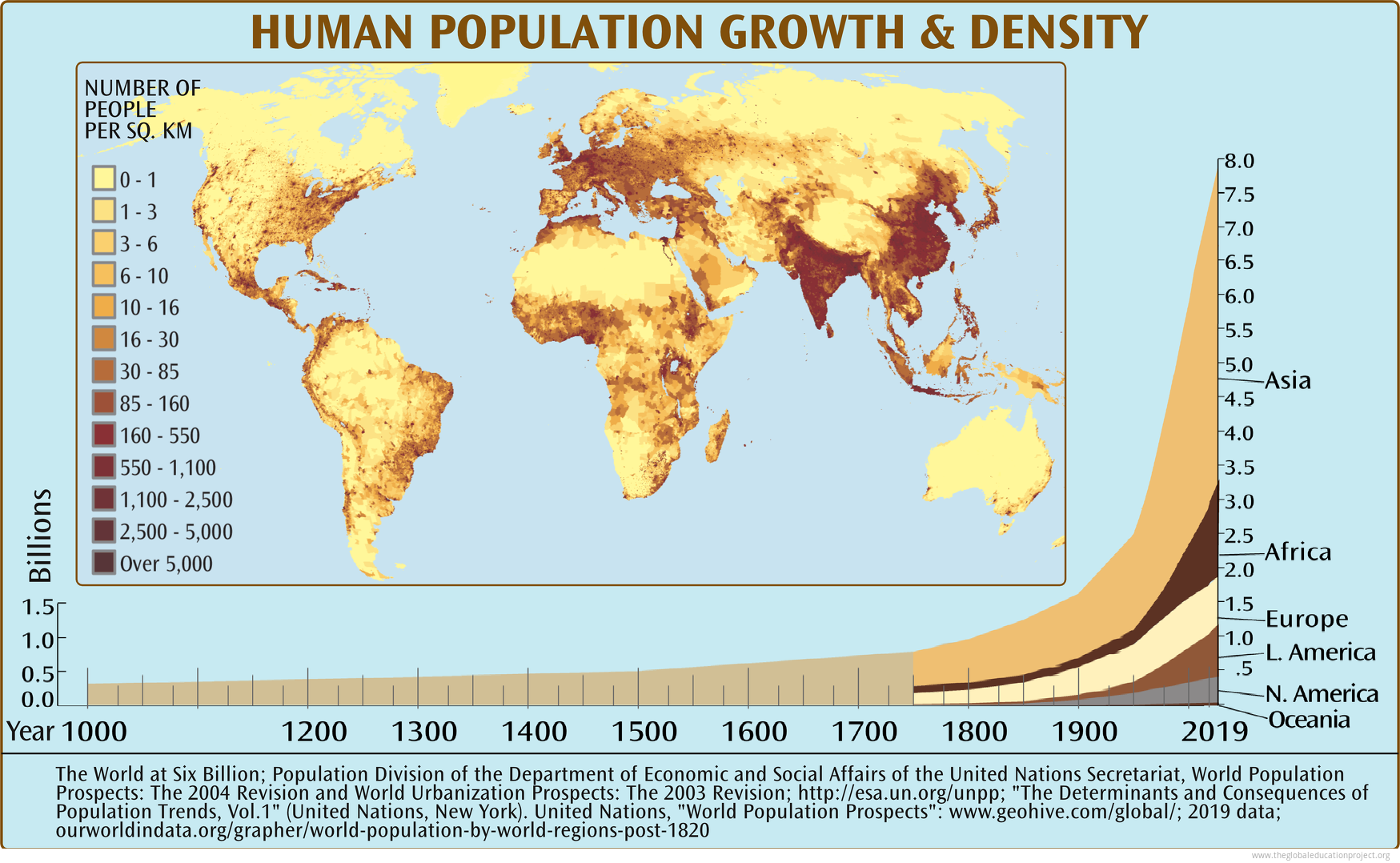 HUMAN POPULATION GROWTH & DENSITY

NUMBER OF PEOPLE PER SQ. KM

0 - 1
1 - 3
3 - 6
6 - 10
10 - 16
16 - 30
30 - 85
85 - 160
160 - 550
550 - 1,100
1,100 - 2,500
2,500 - 5,000
Over 5,000

Billions

1.5
1.0
0.5
0.0

Year 1000 1200 1300 1400 1500 1600 1700 1800 1900 2019

8.0
7.5
7.0
6.5
6.0
5.5
5.0
4.5
4.0
3.5
3.0
2.5
2.0
1.5
1.0
.5

Asia
Africa
Europe
L. America
N. America
Oceania

The World at Six Billion; Population Division of the Department of Economic and Social Affairs of the United Nations Secretariat, World Population Prospects: The 2004 Revision and World Urbanization Prospects: The 2003 Revision; http://esa.un.org/unpp; "The Determinants and Consequences of Population Trends, Vol.1" (United Nations, New York). United Nations, "World Population Prospects": www.geohive.com/global/; 2019 data; ourworldindata.org/grapher/world-population-by-world-regions-post-1820

www.theglobaleducationproject.org