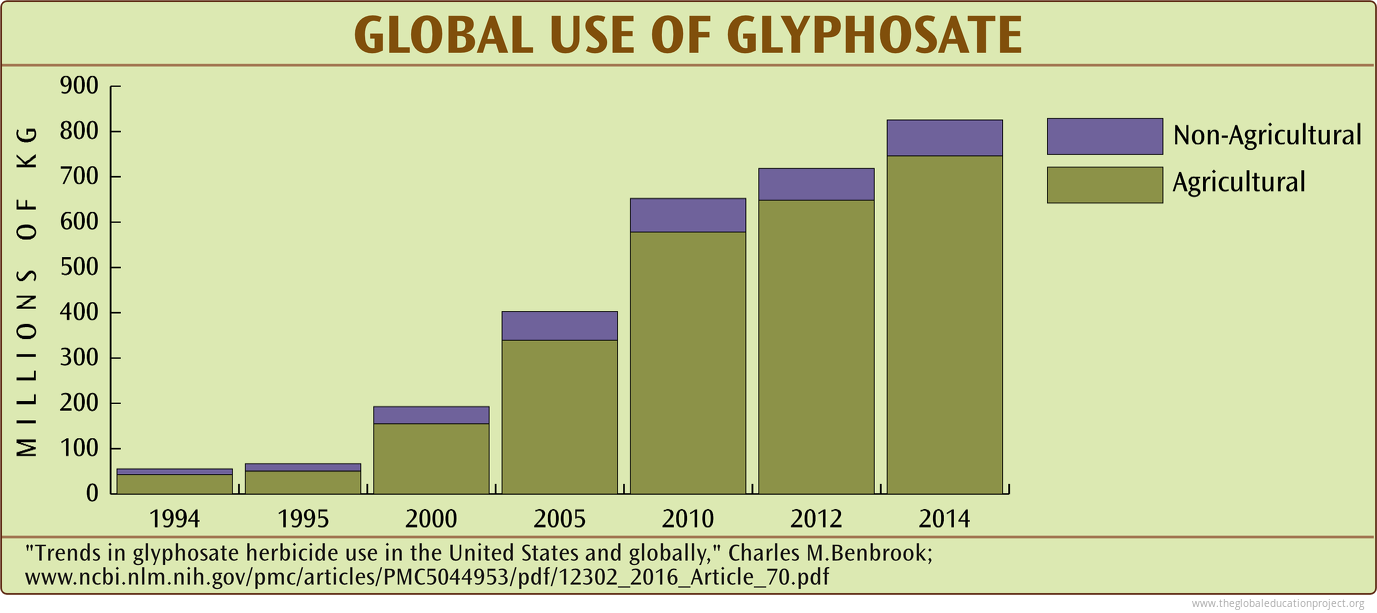 GLOBAL USE OF GLYPHOSATE

MILLIONS OF KG

900
800
700
600
500
400
300
200
100
0

1994 1995 2000 2005 2010 2012 2014

Non-Agricultural
Agricultural

"Trends in glyphosate herbicide use in the United States and globally," Charles M.Benbrook; www.ncbi.nlm.nih.gov/pmc/articles/PMC5044953/pdf/12302_2016_Article_70.pdf

www.theglobaleducationproject.org